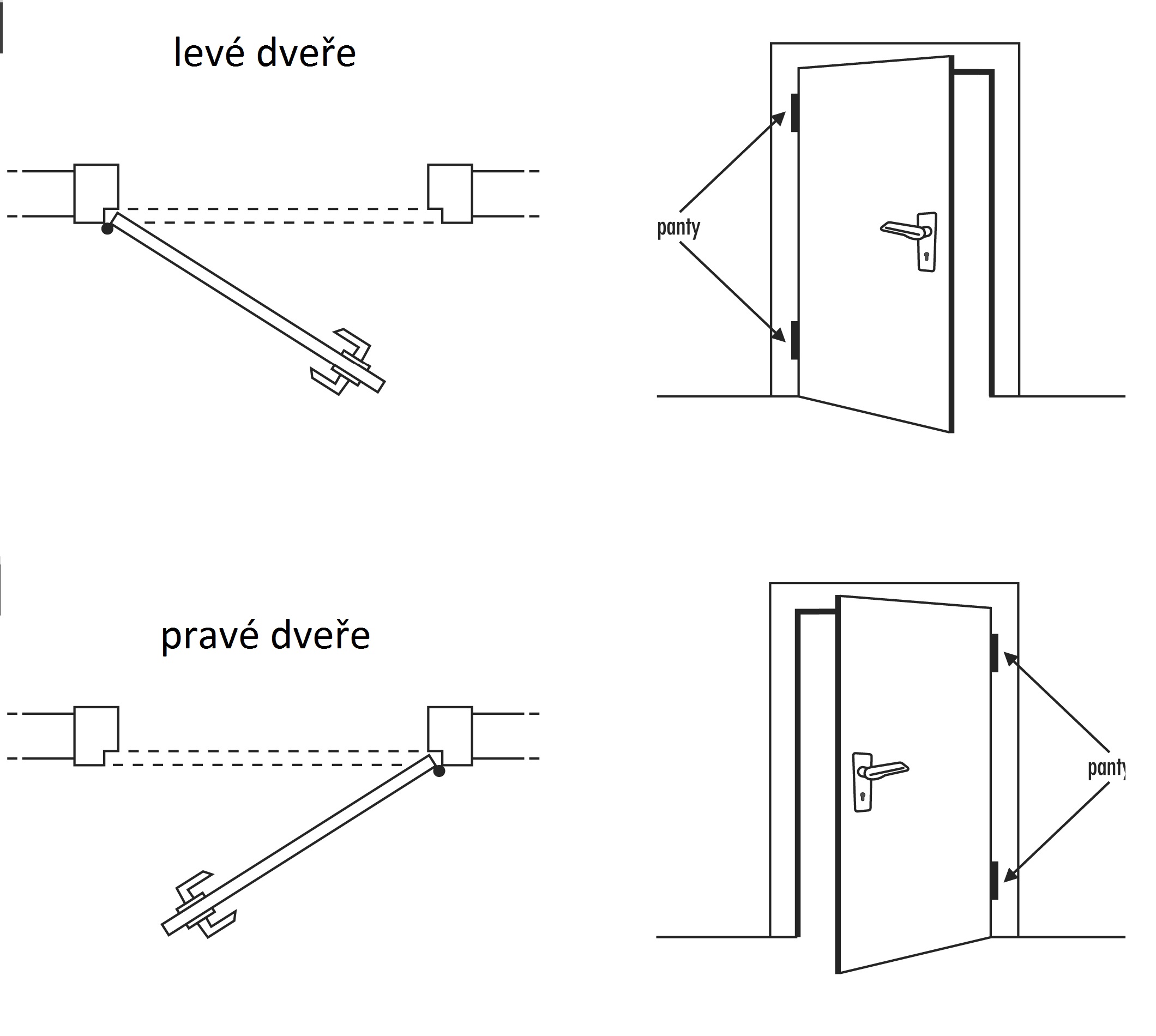 levé dveře

panty

pravé dveře

panty